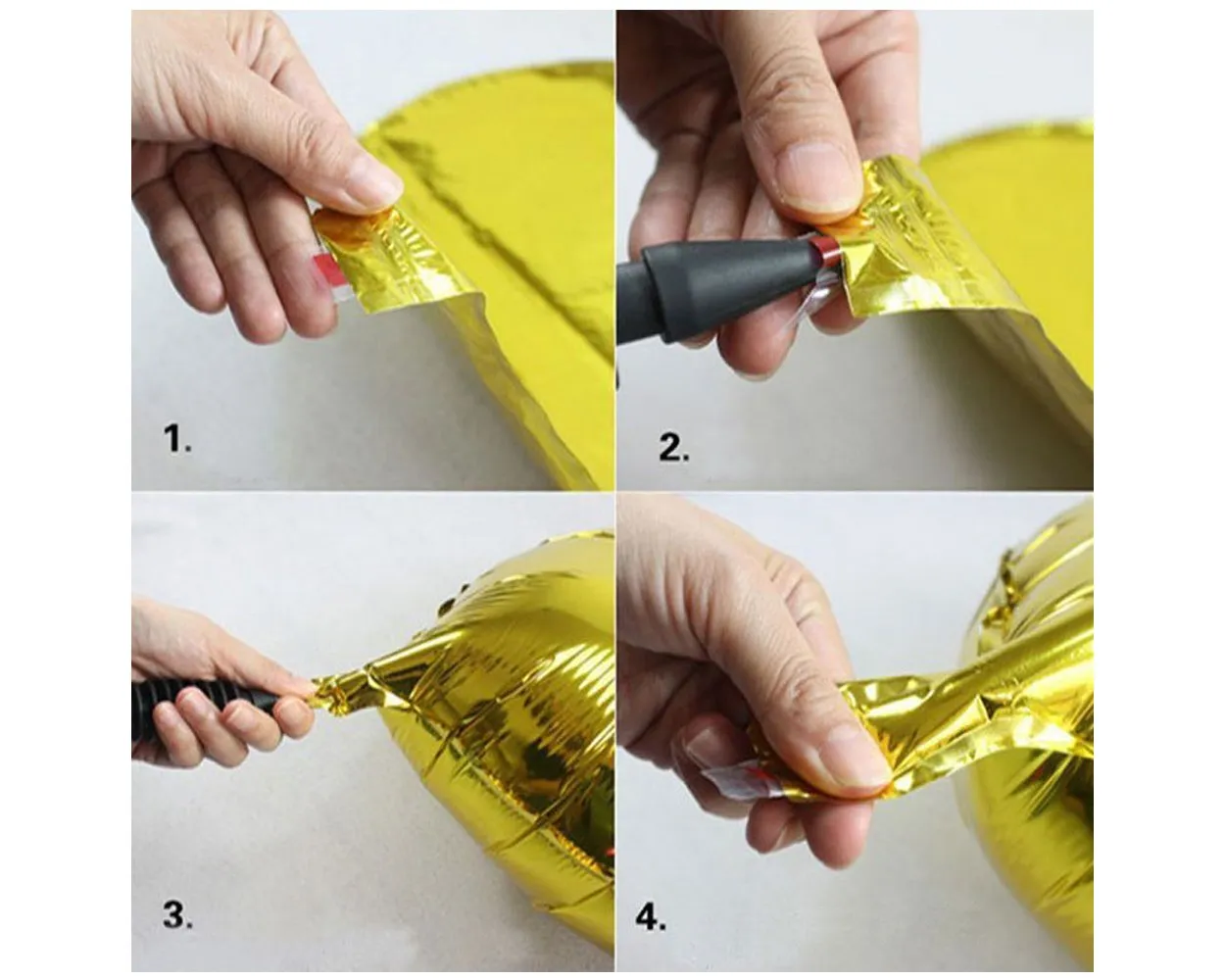 1.

2.

3.

4.